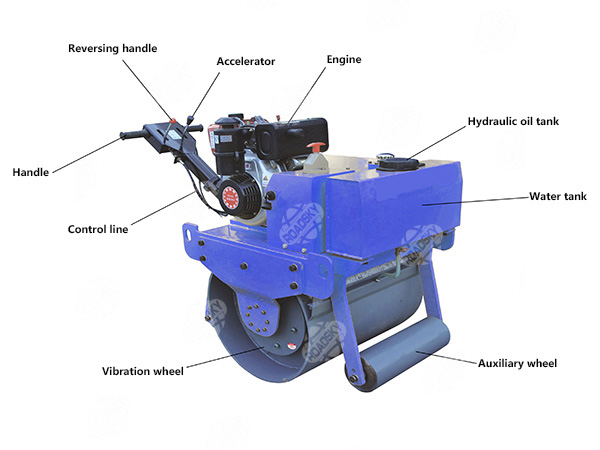 Reversing handle
Accelerator
Engine
Hydraulic oil tank
Handle
Water tank
Control line
ROADSKY
ROADSKY
ROADSKY
ROADSKY
Vibration wheel
Auxiliary wheel